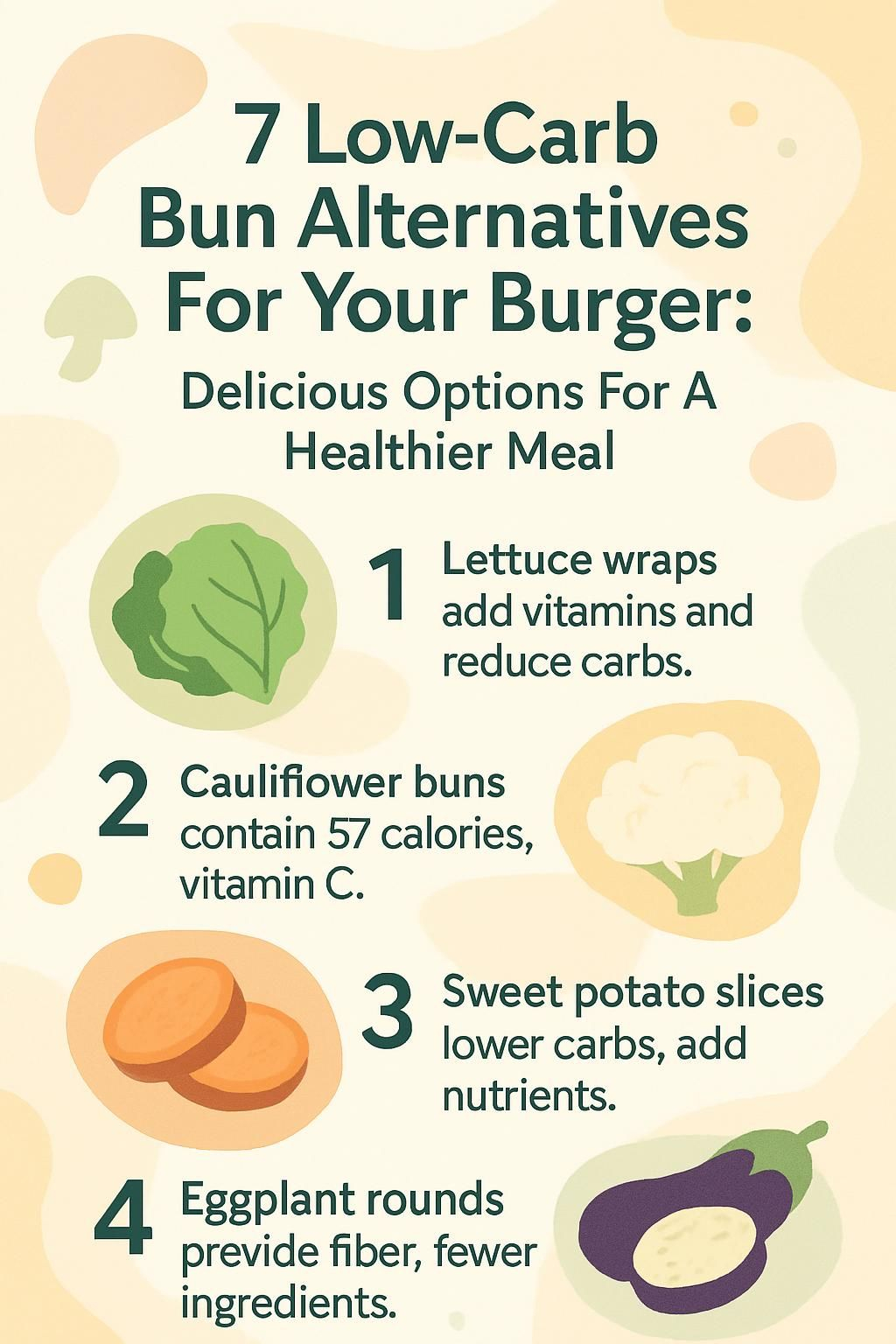 7 Low-Carb Bun Alternatives For Your Burger:

Delicious Options For A Healthier Meal

1 Lettuce wraps add vitamins and reduce carbs.

2 Caulifiower buns contain 57 calories, vitamin C.

3 Sweet potato slices lower carbs, add nutrients.

4 Eggplant rounds previde fiber, fewer ingredients.